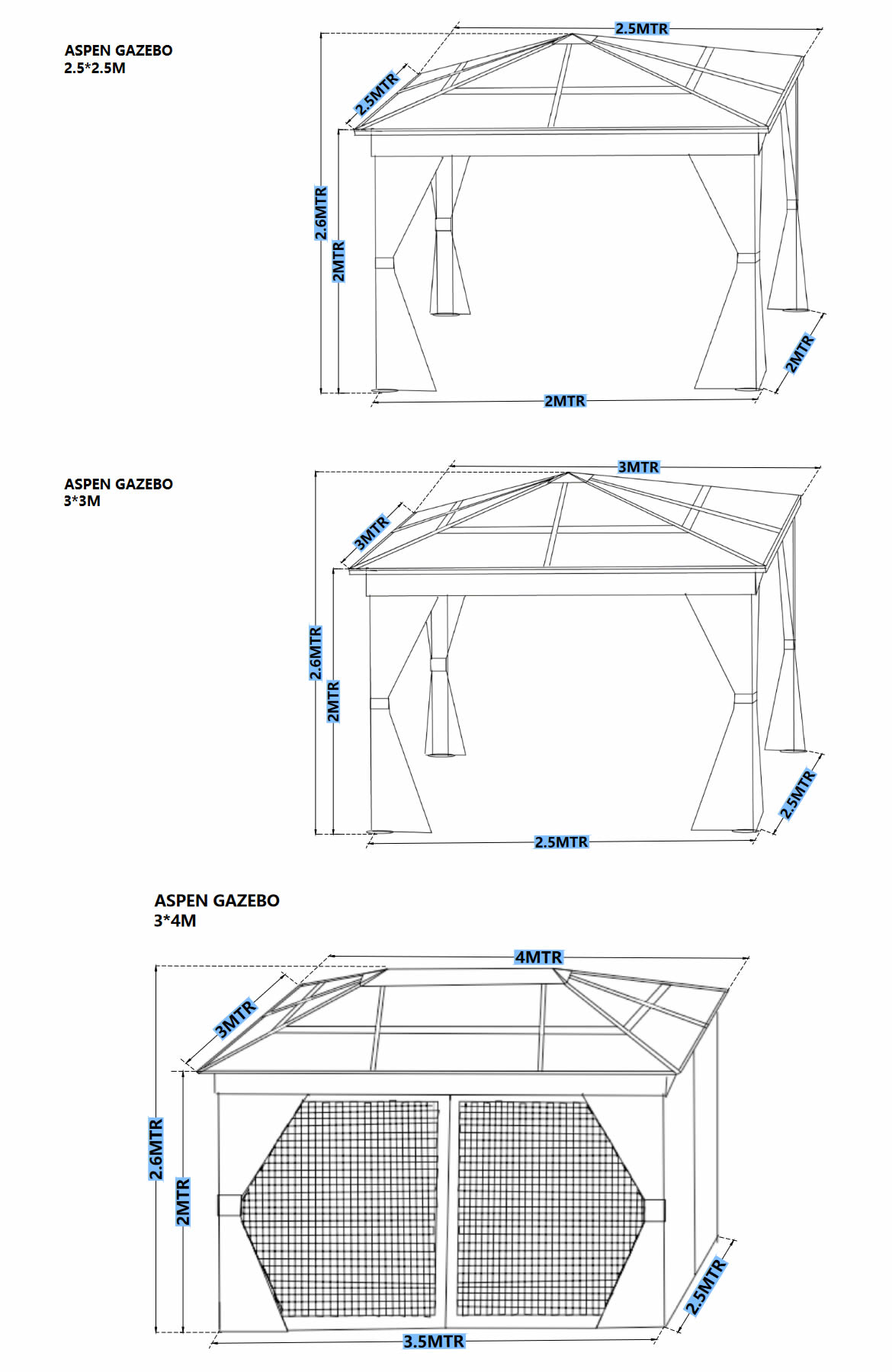 ASPEN GAZEBO
2.5*2.5M

2.5MTR
2.5MTR
2.6MTR
2MTR
2MTR
2MTR

ASPEN GAZEBO
3*3M

3MTR
3MTR
2.6MTR
2MTR
2.5MTR
2.5MTR

ASPEN GAZEBO
3*4M

4MTR
3MTR
2.6MTR
2MTR
2.5MTR
3.5MTR